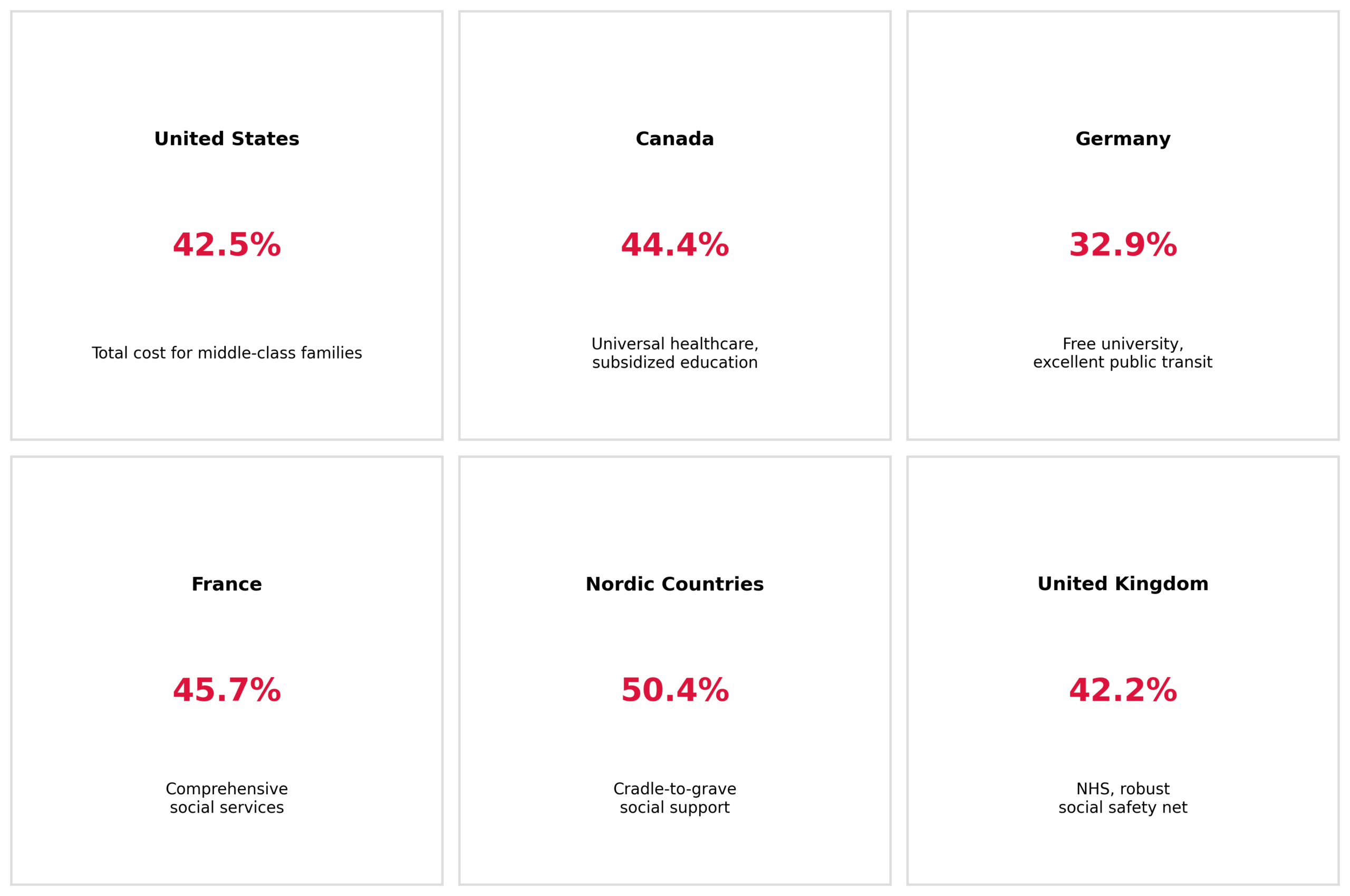 United States

42.5%

Total cost for middle-class families

Canada

44.4%

Universal healthcare, subsidized education

Germany

32.9%

Free university, excellent public transit

France

45.7%

Comprehensive social services

Nordic Countries

50.4%

Cradle-to-grave social support

United Kingdom

42.2%

NHS, robust social safety net